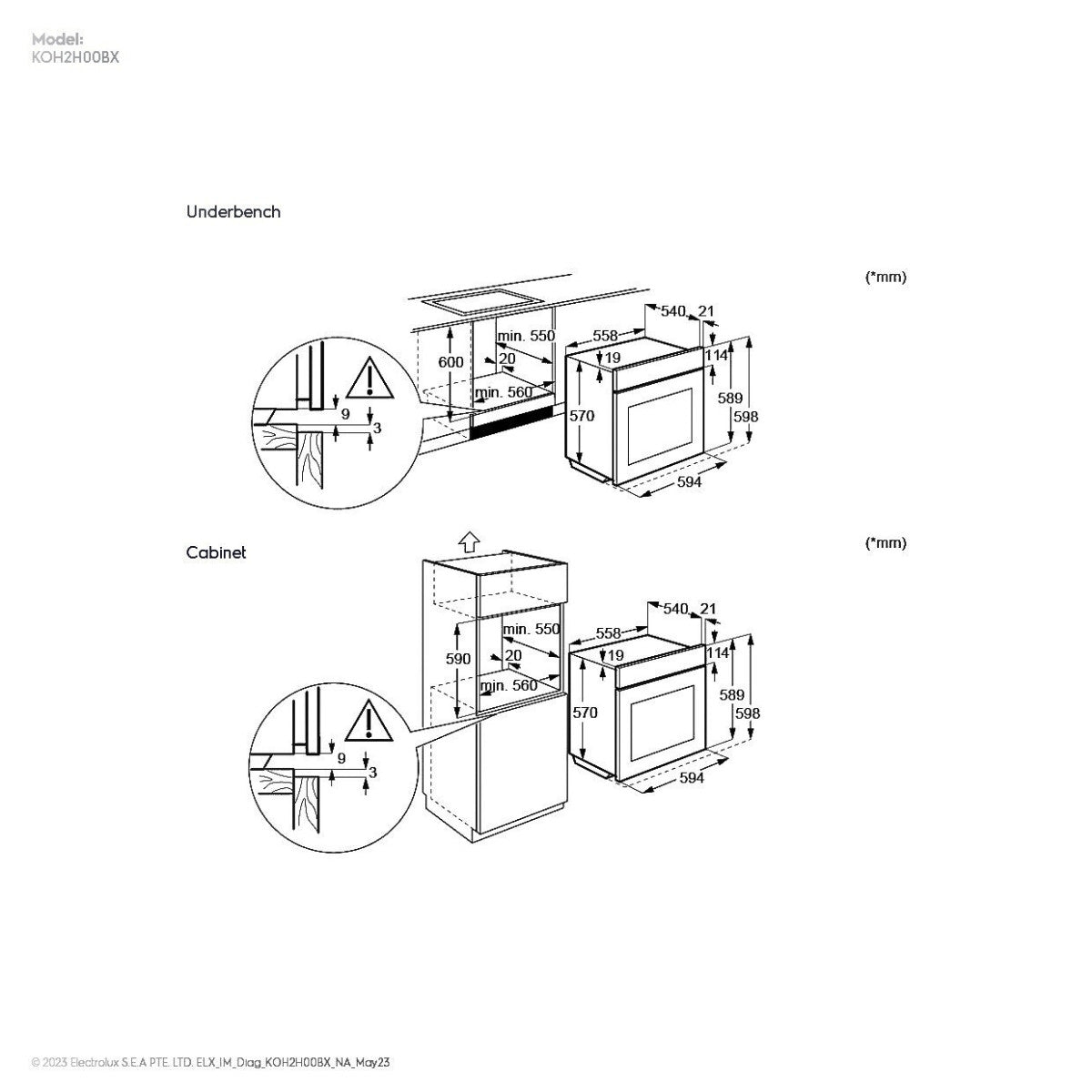 Model:
KOH2H00BX

Underbench

(*mm)

600
min. 550
20
min. 560
9
3
558
540
21
19
114
570
589
598
594

Cabinet

(*mm)

590
min. 550
20
min. 560
9
3
558
540
21
19
114
570
589
598
594

© 2023 Electrolux S.E.A PTE. LTD. ELX_IM_Diag_KOH2H00BX_NA_May23